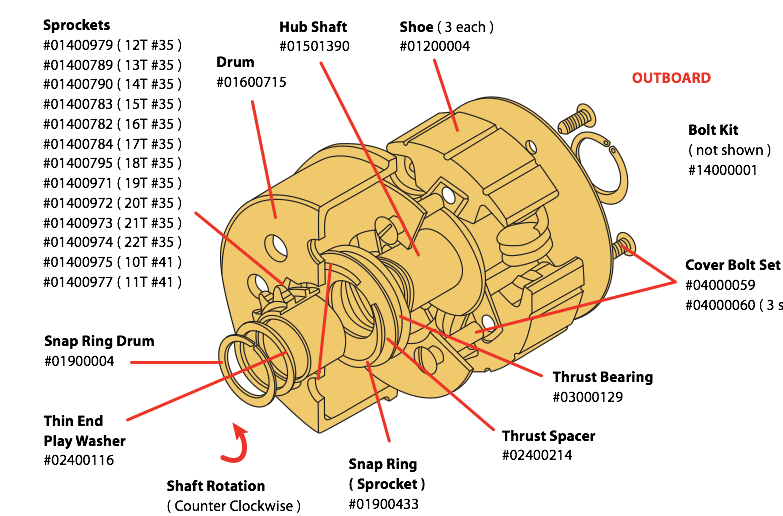 Sprockets
#01400979 ( 12T #35 )
#01400789 ( 13T #35 )
#01400790 ( 14T #35 )
#01400783 ( 15T #35 )
#01400782 ( 16T #35 )
#01400784 ( 17T #35 )
#01400795 ( 18T #35 )
#01400971 ( 19T #35 )
#01400972 ( 20T #35 )
#01400973 ( 21T #35 )
#01400974 ( 22T #35 )
#01400975 ( 10T #41 )
#01400977 ( 11T #41 )

Drum
#01600715

Hub Shaft
#01501390

Shoe ( 3 each )
#01200004

OUTBOARD

Bolt Kit
( not shown )
#14000001

Cover Bolt Set
#04000059
#04000060 ( 3 s

Snap Ring Drum
#01900004

Thin End
Play Washer
#02400116

Shaft Rotation
( Counter Clockwise )

Snap Ring
( Sprocket )
#01900433

Thrust Spacer
#02400214

Thrust Bearing
#03000129